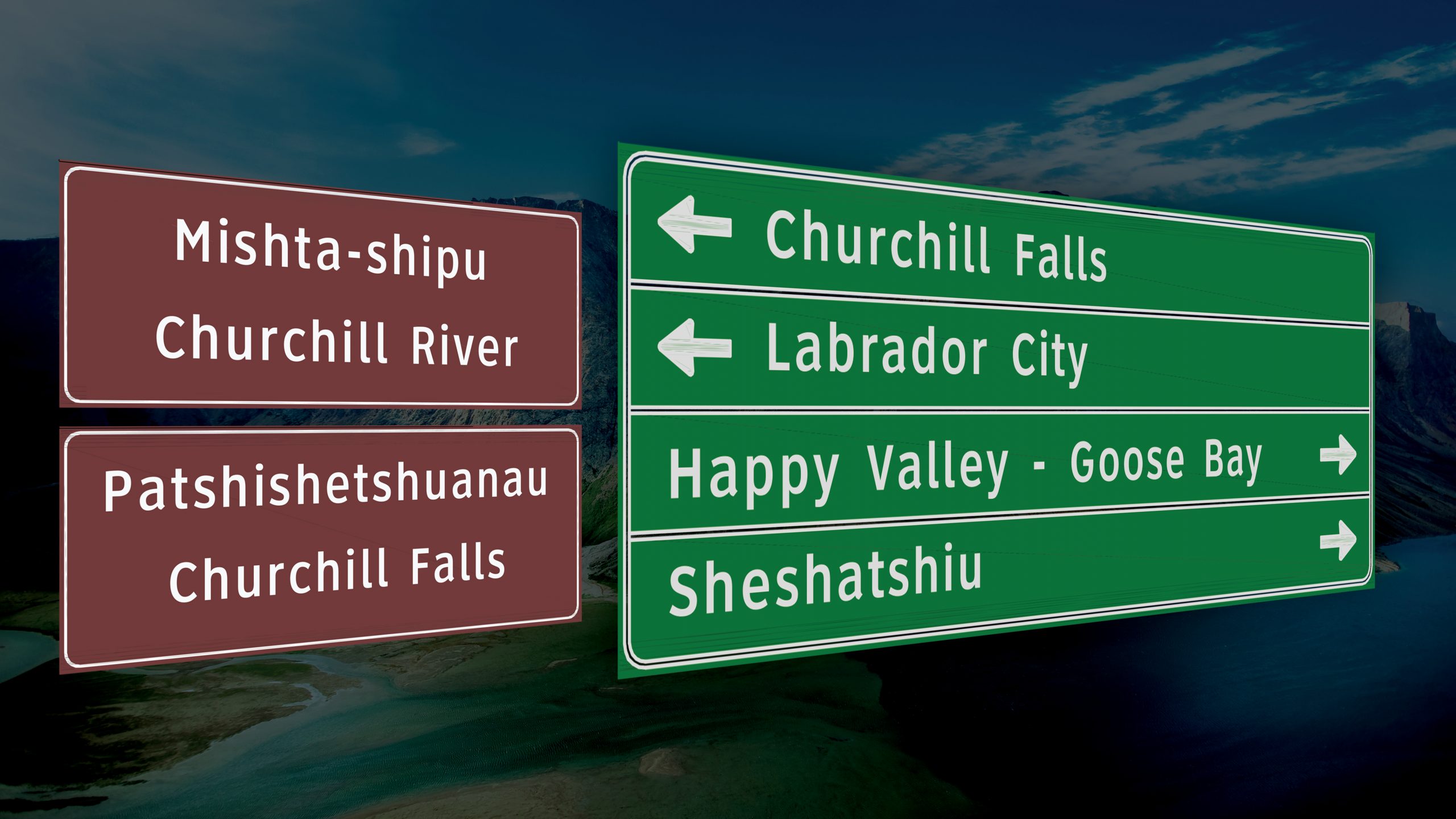 Mishta-shipu
Churchill River

Patshishetshuanau
Churchill Falls

← Churchill Falls

← Labrador City

Happy Valley - Goose Bay →

Sheshatshiu →